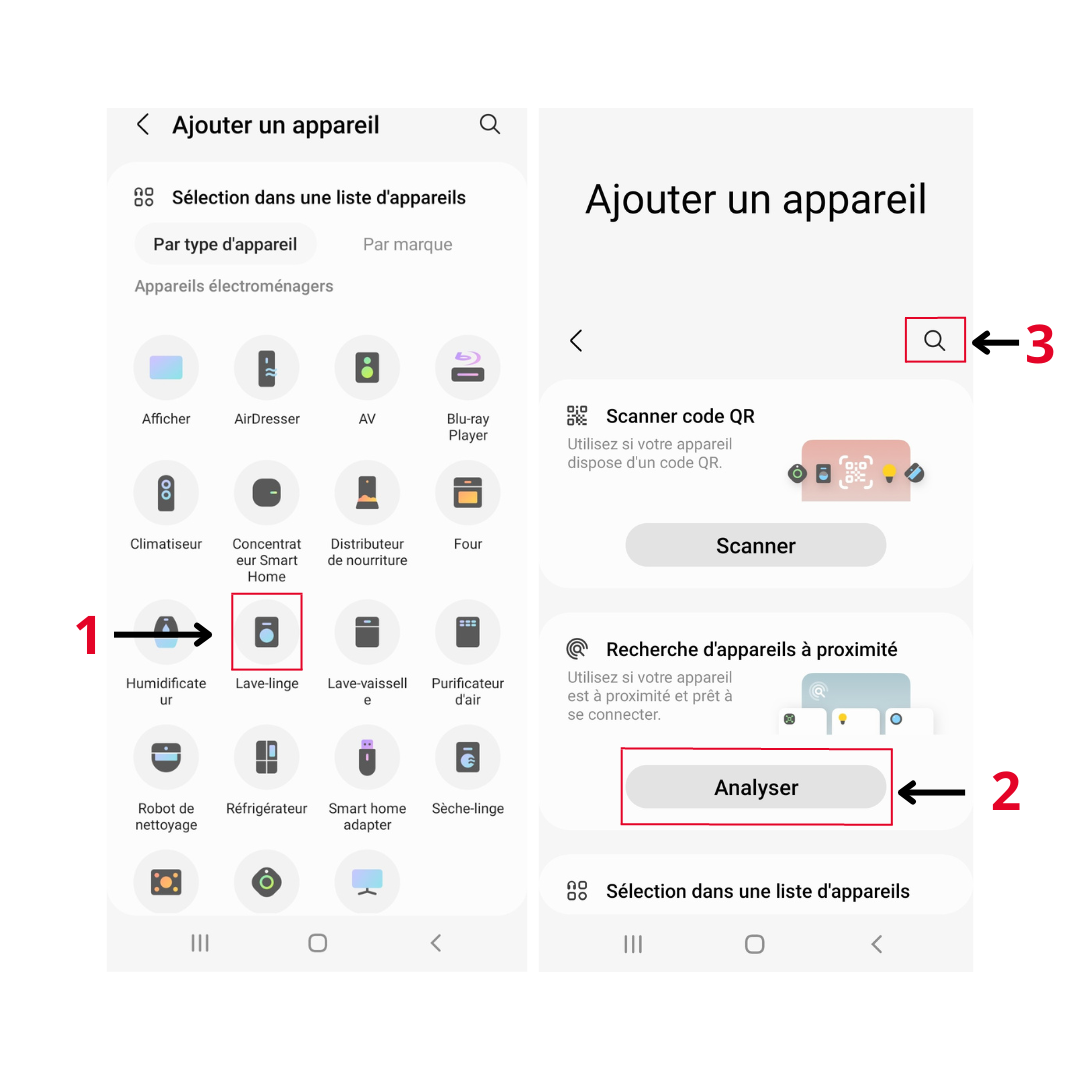 Ajouter un appareil

Sélection dans une liste d'appareils

Par type d'appareil

Par marque

Appareils électroménagers

Afficher

AirDresser

AV

Blu-ray Player

Climatiseur

Concentrateur Smart Home

Distributeur de nourriture

Four

1

Humidificateur

Lave-linge

Lave-vaisselle

Purificateur d'air

Robot de nettoyage

Réfrigérateur

Smart home adapter

Sèche-linge

Ajouter un appareil

3

Scanner code QR

Utilisez si votre appareil dispose d'un code QR.

Scanner

Recherche d'appareils à proximité

Utilisez si votre appareil est à proximité et prêt à se connecter.

Analyser

2

Sélection dans une liste d'appareils